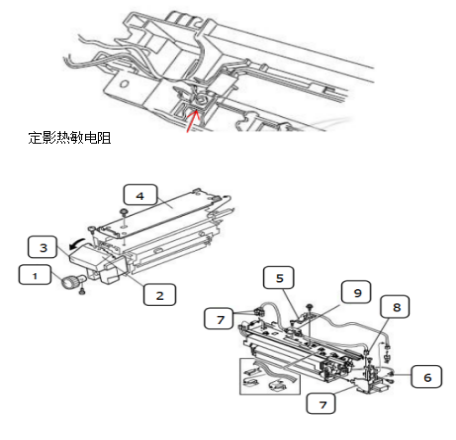 定影热敏电阻

4
3
1
2
5
9
7
8
6
7